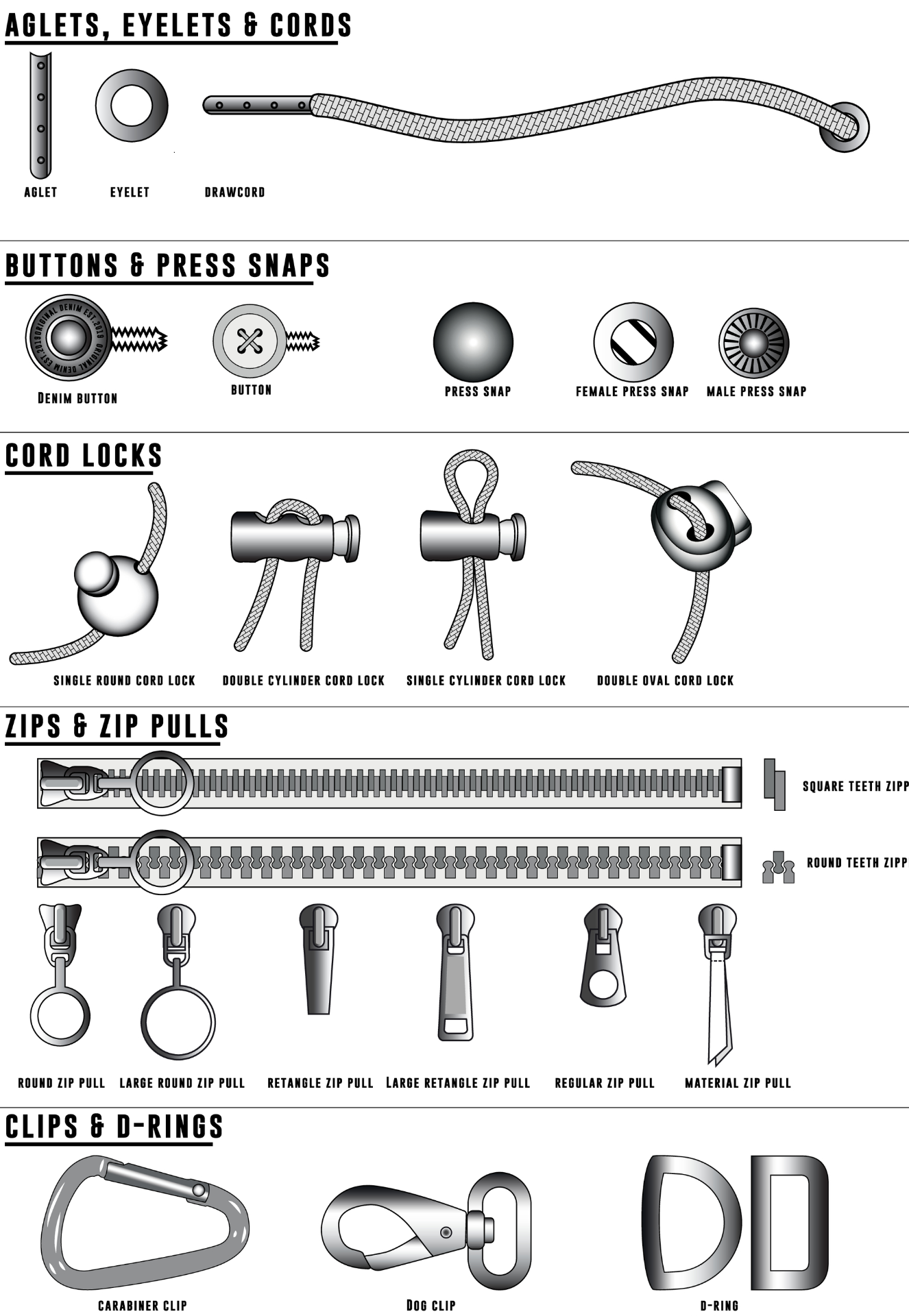 AGLETS, EYELETS & CORDS

AGLET

EYELET

DRAWCORD

BUTTONS & PRESS SNAPS

ORIGINAL DENIM EST.2019 ORIGINAL DENIM EST.2019

DENIM BUTTON

BUTTON

PRESS SNAP

FEMALE PRESS SNAP

MALE PRESS SNAP

CORD LOCKS

SINGLE ROUND CORD LOCK

DOUBLE CYLINDER CORD LOCK

SINGLE CYLINDER CORD LOCK

DOUBLE OVAL CORD LOCK

ZIPS & ZIP PULLS

SQUARE TEETH ZIPP

ROUND TEETH ZIPP

ROUND ZIP PULL

LARGE ROUND ZIP PULL

RETANGLE ZIP PULL

LARGE RETANGLE ZIP PULL

REGULAR ZIP PULL

MATERIAL ZIP PULL

CLIPS & D-RINGS

CARABINER CLIP

DOG CLIP

D-RING